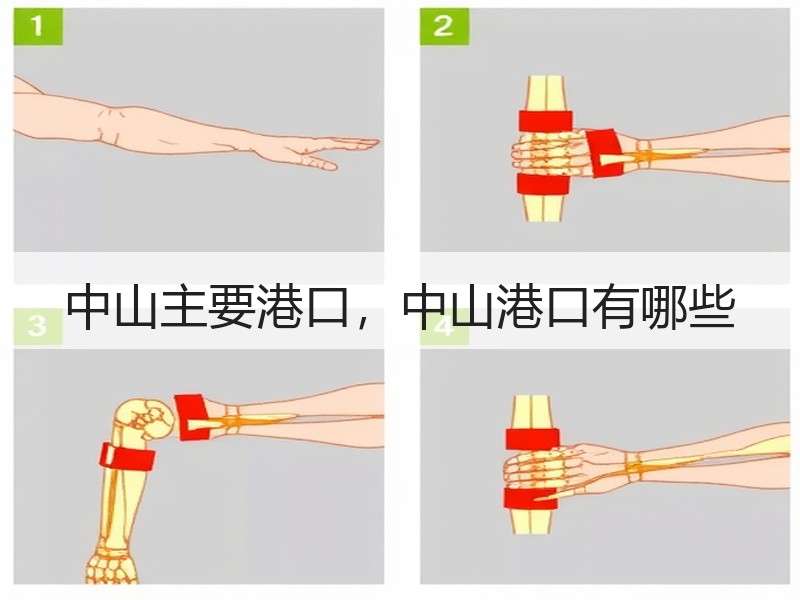 1

2

中山主要港口，中山港口有哪些

3

4